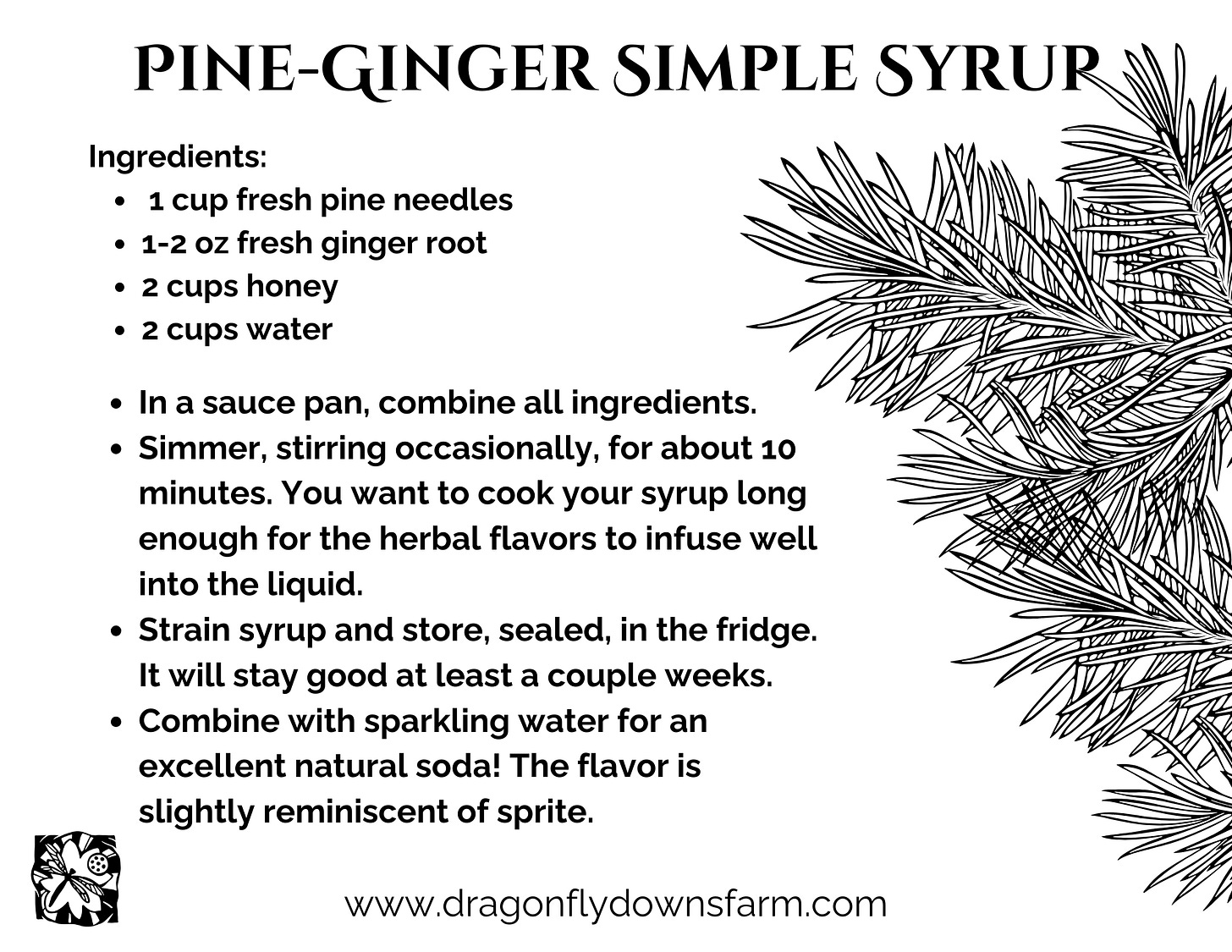 PINE-GINGER SIMPLE SYRUP

Ingredients:
- 1 cup fresh pine needles
- 1-2 oz fresh ginger root
- 2 cups honey
- 2 cups water

- In a sauce pan, combine all ingredients.
- Simmer, stirring occasionally, for about 10 minutes. You want to cook your syrup long enough for the herbal flavors to infuse well into the liquid.
- Strain syrup and store, sealed, in the fridge. It will stay good at least a couple weeks.
- Combine with sparkling water for an excellent natural soda! The flavor is slightly reminiscent of sprite.

www.dragonflydownsfarm.com