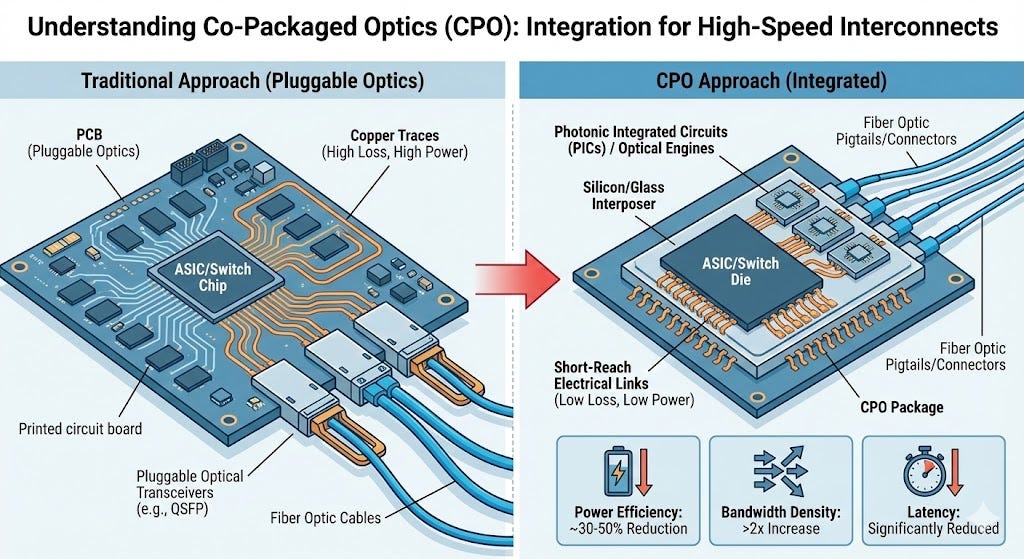 Understanding Co-Packaged Optics (CPO): Integration for High-Speed Interconnects

Traditional Approach (Pluggable Optics)

PCB
(Pluggable Optics)

Copper Traces
(High Loss, High Power)

ASIC/Switch Chip

Printed circuit board

Pluggable Optical Transceivers
(e.g., QSFP)

Fiber Optic Cables

CPO Approach (Integrated)

Photonic Integrated Circuits (PICs) / Optical Engines

Fiber Optic Pigtails/Connectors

Silicon/Glass Interposer

ASIC/Switch Die

Short-Reach Electrical Links
(Low Loss, Low Power)

Fiber Optic Pigtails/Connectors

CPO Package

Power Efficiency:
~30-50% Reduction

Bandwidth Density:
>2x Increase

Latency:
Significantly Reduced