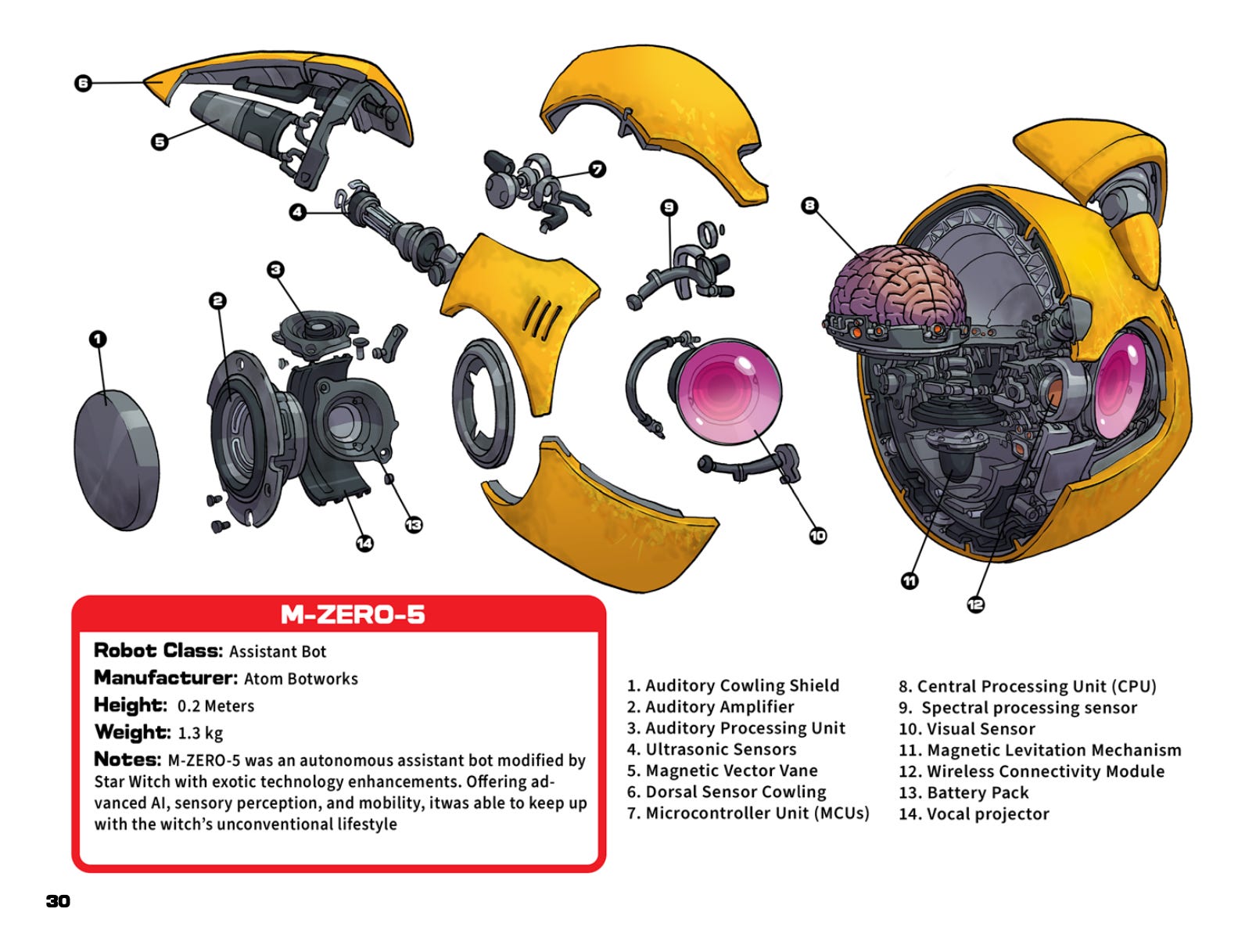 6
5
7
4
9
8
3
2
1
13
14
10
11
12

M-ZERO-5

Robot Class: Assistant Bot
Manufacturer: Atom Botworks
Height: 0.2 Meters
Weight: 1.3 kg
Notes: M-ZERO-5 was an autonomous assistant bot modified by Star Witch with exotic technology enhancements. Offering advanced AI, sensory perception, and mobility, itwas able to keep up with the witch's unconventional lifestyle

1. Auditory Cowling Shield
2. Auditory Amplifier
3. Auditory Processing Unit
4. Ultrasonic Sensors
5. Magnetic Vector Vane
6. Dorsal Sensor Cowling
7. Microcontroller Unit (MCUs)

8. Central Processing Unit (CPU)
9. Spectral processing sensor
10. Visual Sensor
11. Magnetic Levitation Mechanism
12. Wireless Connectivity Module
13. Battery Pack
14. Vocal projector

30