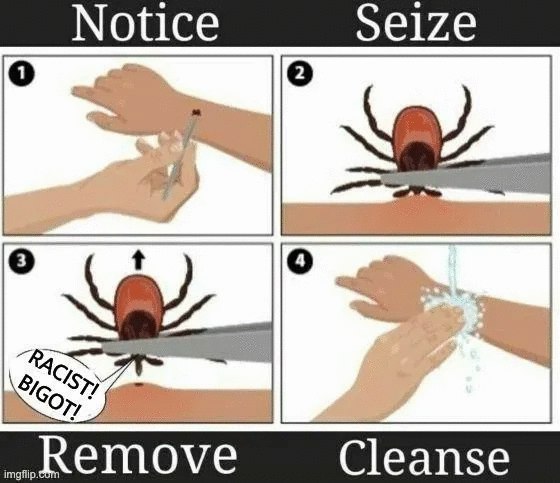 Notice
Seize
1
2
3
RACIST! BIGOT!
4
Remove
Cleanse
imgflip.com