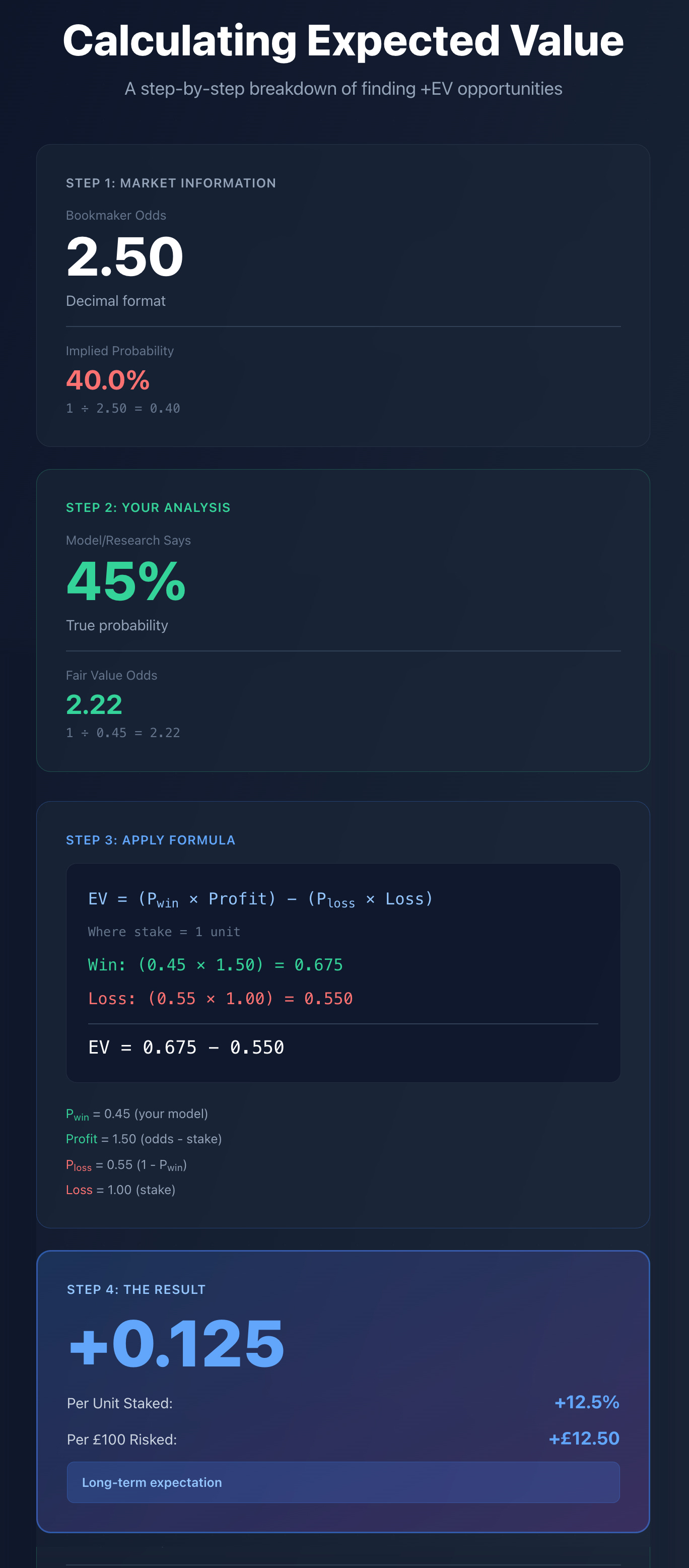 Calculating Expected Value

A step-by-step breakdown of finding +EV opportunities

STEP 1: MARKET INFORMATION

Bookmaker Odds

2.50

Decimal format

Implied Probability

40.0%

1 ÷ 2.50 = 0.40

STEP 2: YOUR ANALYSIS

Model/Research Says

45%

True probability

Fair Value Odds

2.22

1 ÷ 0.45 = 2.22

STEP 3: APPLY FORMULA

$EV = (P_{win} \times Profit) - (P_{loss} \times Loss)$

Where stake = 1 unit

Win: (0.45 × 1.50) = 0.675

Loss: (0.55 × 1.00) = 0.550

EV = 0.675 − 0.550

$P_{win}$ = 0.45 (your model)
Profit = 1.50 (odds - stake)
$P_{loss}$ = 0.55 (1 - $P_{win}$)
Loss = 1.00 (stake)

STEP 4: THE RESULT

+0.125

Per Unit Staked: +12.5%

Per £100 Risked: +£12.50

Long-term expectation