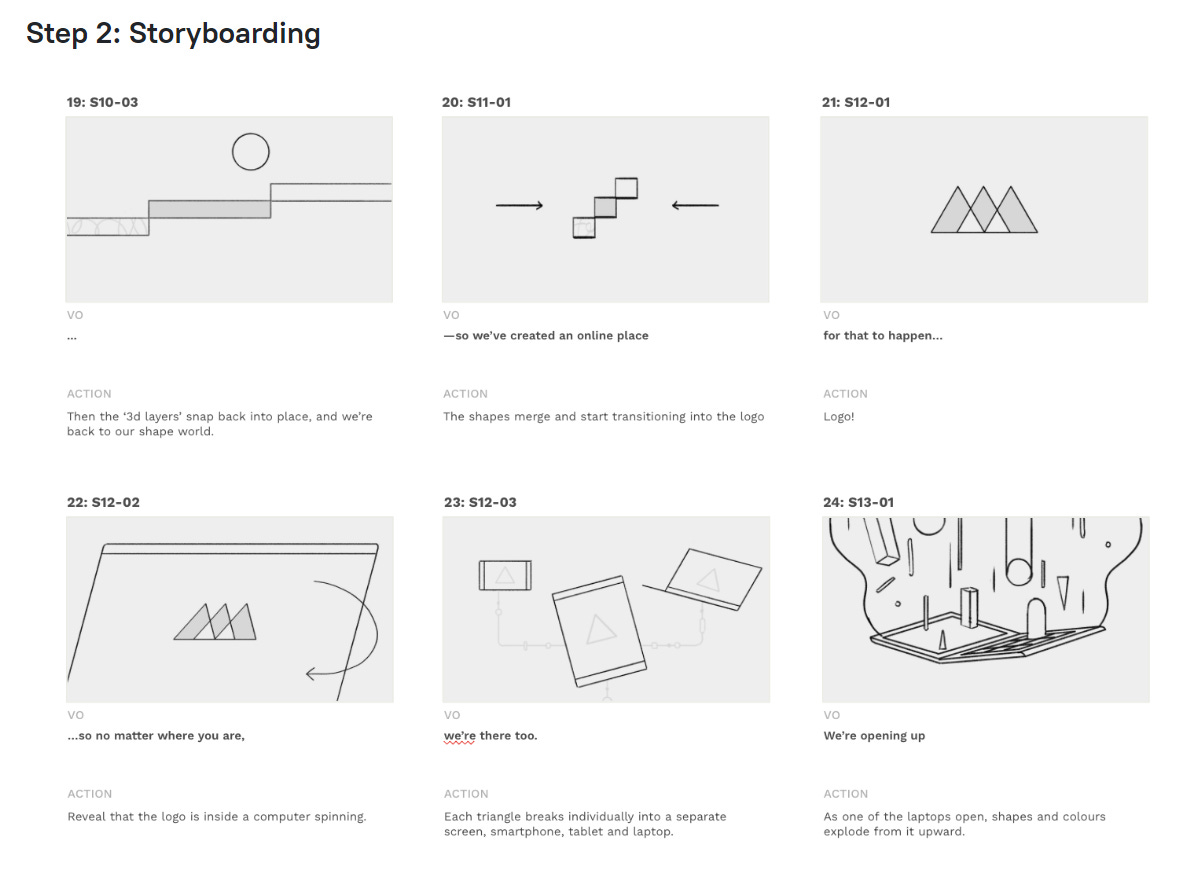 Step 2: Storyboarding

19: S10-03

VO

...

ACTION

Then the '3d layers' snap back into place, and we're back to our shape world.

20: S11-01

VO

—so we've created an online place

ACTION

The shapes merge and start transitioning into the logo

21: S12-01

VO

for that to happen...

ACTION

Logo!

22: S12-02

VO

...so no matter where you are,

ACTION

Reveal that the logo is inside a computer spinning.

23: S12-03

VO

we're there too.

ACTION

Each triangle breaks individually into a separate screen, smartphone, tablet and laptop.

24: S13-01

VO

We're opening up

ACTION

As one of the laptops open, shapes and colours explode from it upward.