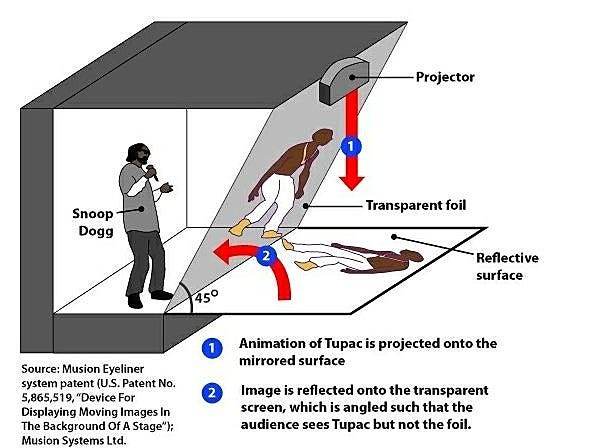 Projector

1

Transparent foil

Snoop Dogg

2

Reflective surface

45°

1 Animation of Tupac is projected onto the mirrored surface

2 Image is reflected onto the transparent screen, which is angled such that the audience sees Tupac but not the foil.

Source: Musion Eyeliner system patent (U.S. Patent No. 5,865,519, "Device For Displaying Moving Images In The Background Of A Stage"); Musion Systems Ltd.