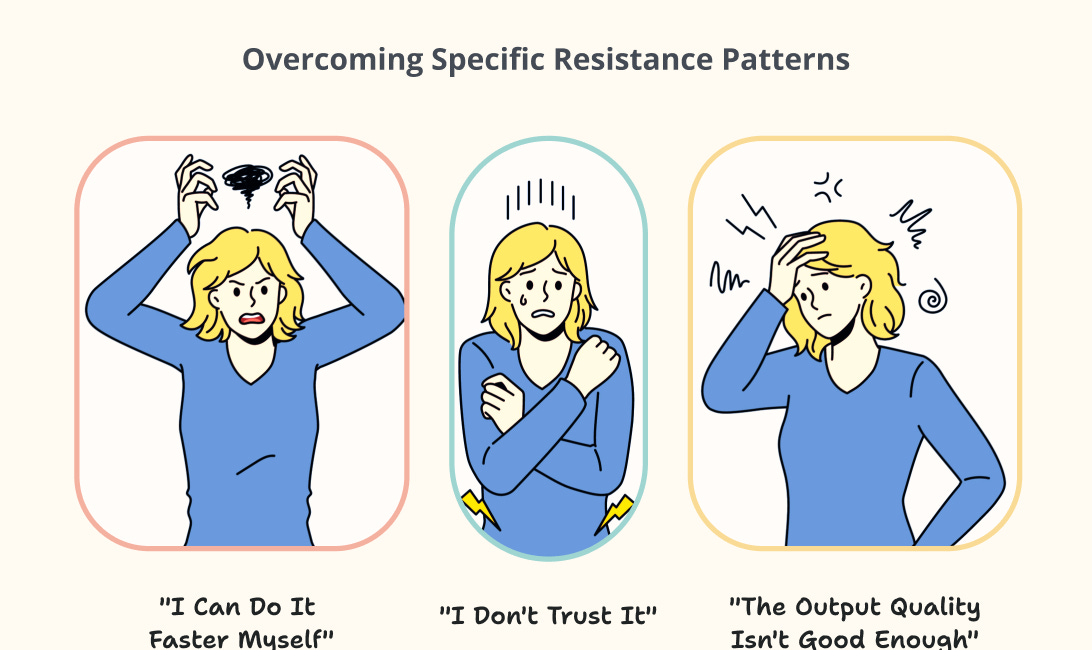 Overcoming Specific Resistance Patterns

"I Can Do It Faster Myself"

"I Don't Trust It"

"The Output Quality Isn't Good Enough"