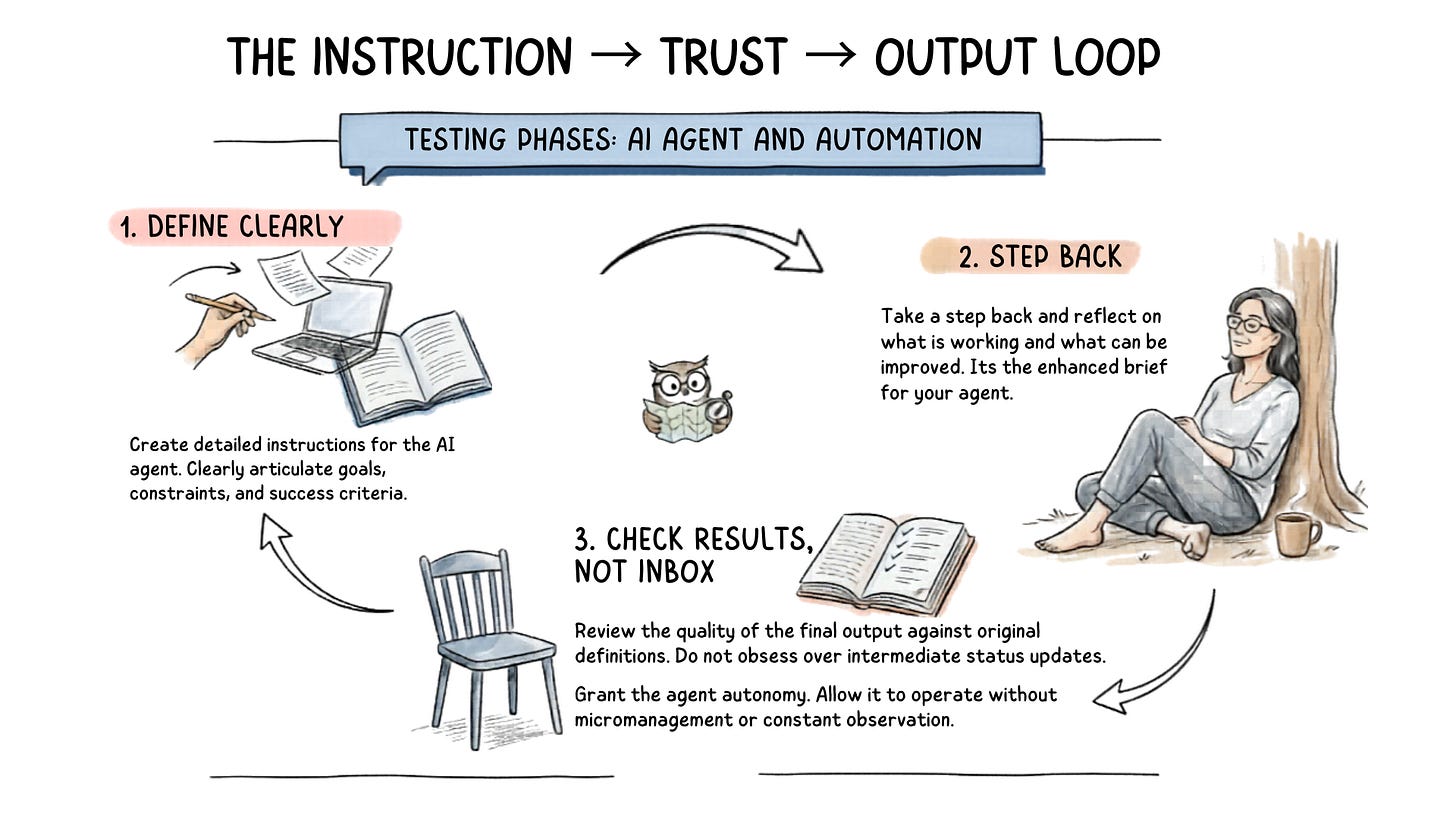 THE INSTRUCTION → TRUST → OUTPUT LOOP

TESTING PHASES: AI AGENT AND AUTOMATION

1. DEFINE CLEARLY

Create detailed instructions for the AI agent. Clearly articulate goals, constraints, and success criteria.

2. STEP BACK

Take a step back and reflect on what is working and what can be improved. Its the enhanced brief for your agent.

3. CHECK RESULTS, NOT INBOX

Review the quality of the final output against original definitions. Do not obsess over intermediate status updates.

Grant the agent autonomy. Allow it to operate without micromanagement or constant observation.