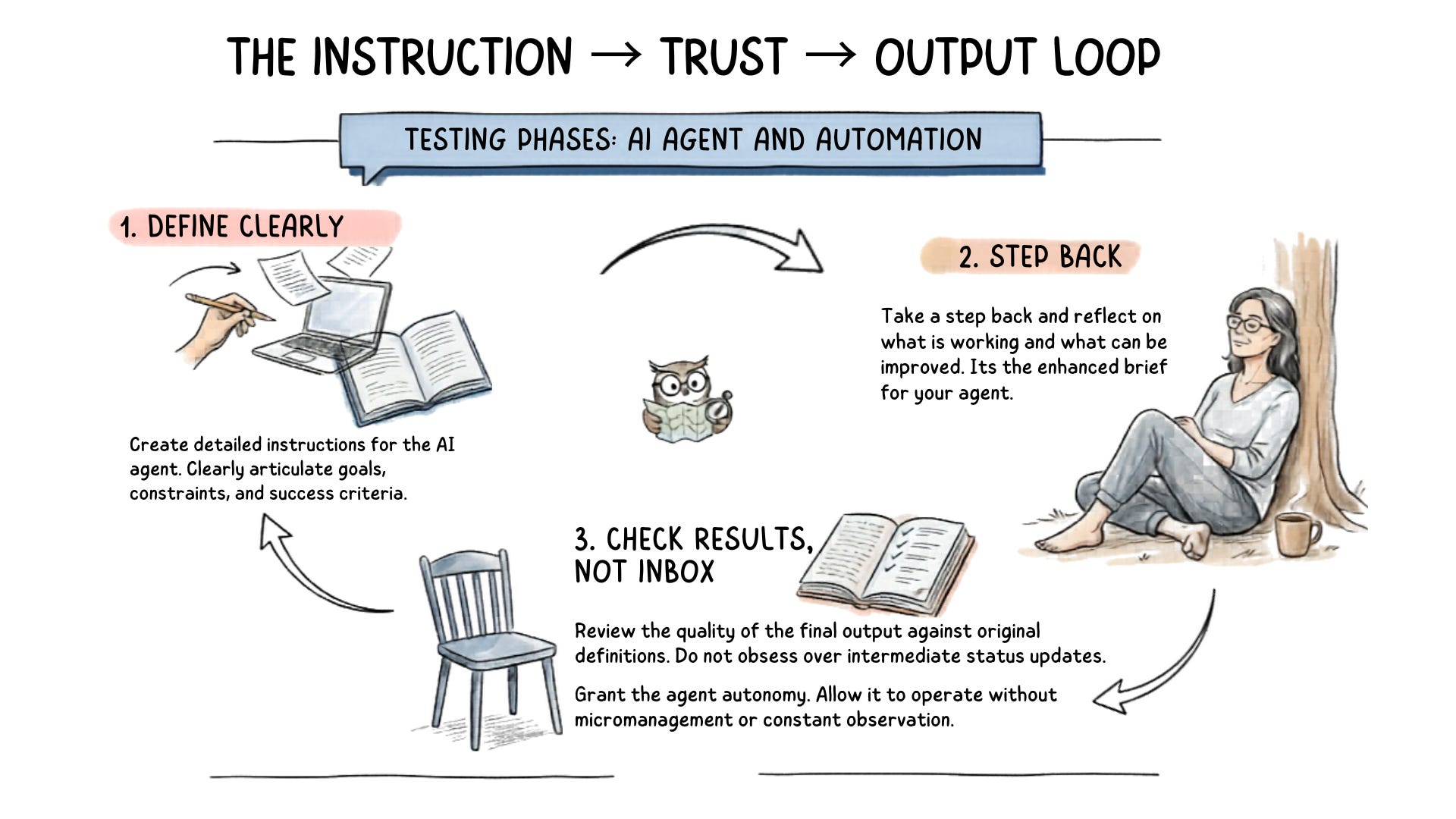 THE INSTRUCTION → TRUST → OUTPUT LOOP

TESTING PHASES: AI AGENT AND AUTOMATION

1. DEFINE CLEARLY

Create detailed instructions for the AI agent. Clearly articulate goals, constraints, and success criteria.

2. STEP BACK

Take a step back and reflect on what is working and what can be improved. Its the enhanced brief for your agent.

3. CHECK RESULTS, NOT INBOX

Review the quality of the final output against original definitions. Do not obsess over intermediate status updates.

Grant the agent autonomy. Allow it to operate without micromanagement or constant observation.