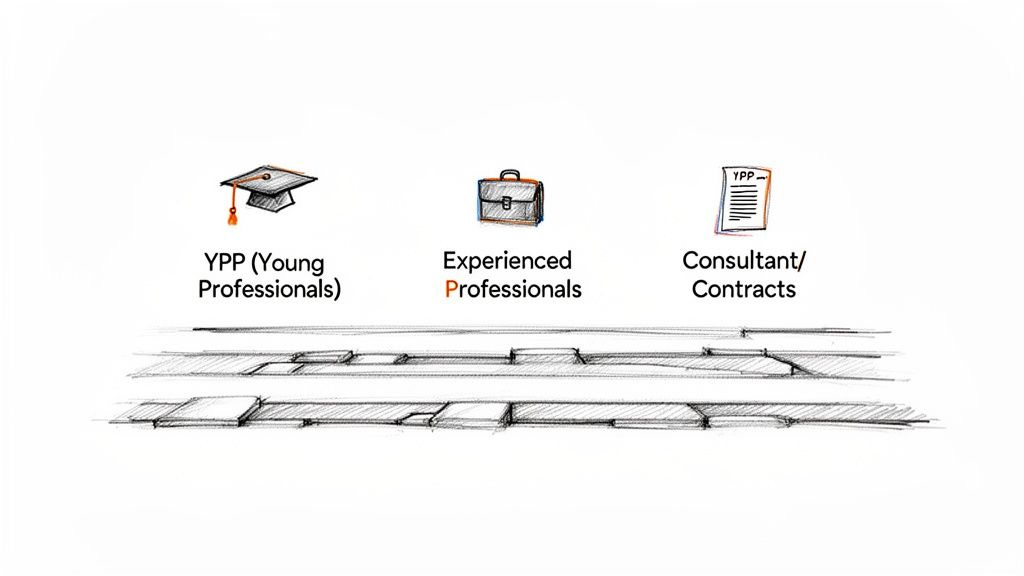 YPP (Young Professionals)

Experienced Professionals

YPP

Consultant/ Contracts