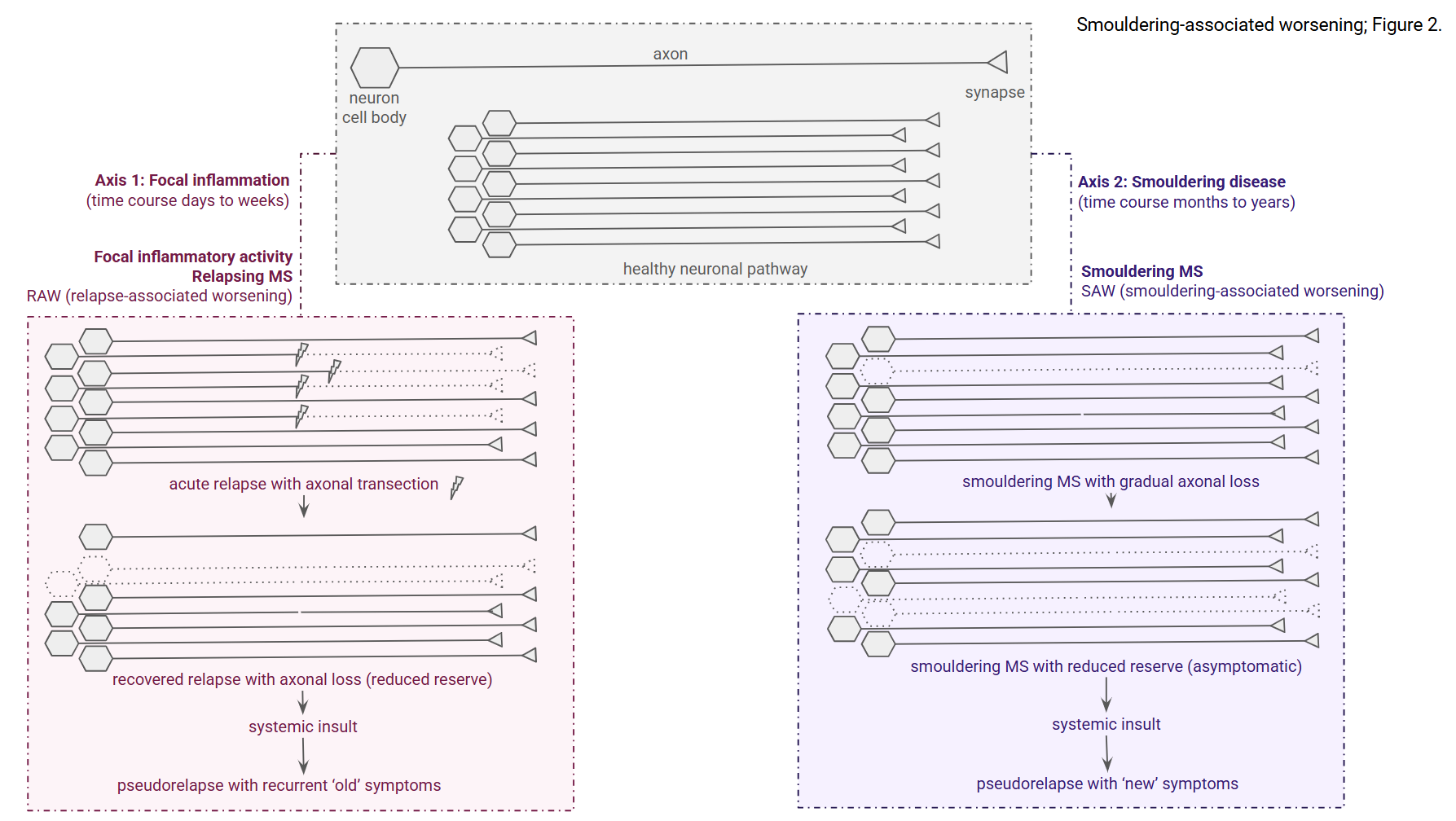 Smouldering-associated worsening; Figure 2.

axon

neuron cell body

synapse

healthy neuronal pathway

Axis 1: Focal inflammation
(time course days to weeks)

Focal inflammatory activity
Relapsing MS
RAW (relapse-associated worsening)

Axis 2: Smouldering disease
(time course months to years)

Smouldering MS
SAW (smouldering-associated worsening)

acute relapse with axonal transection

recovered relapse with axonal loss (reduced reserve)

systemic insult

pseudorelapse with recurrent 'old' symptoms

smouldering MS with gradual axonal loss

smouldering MS with reduced reserve (asymptomatic)

systemic insult

pseudorelapse with 'new' symptoms