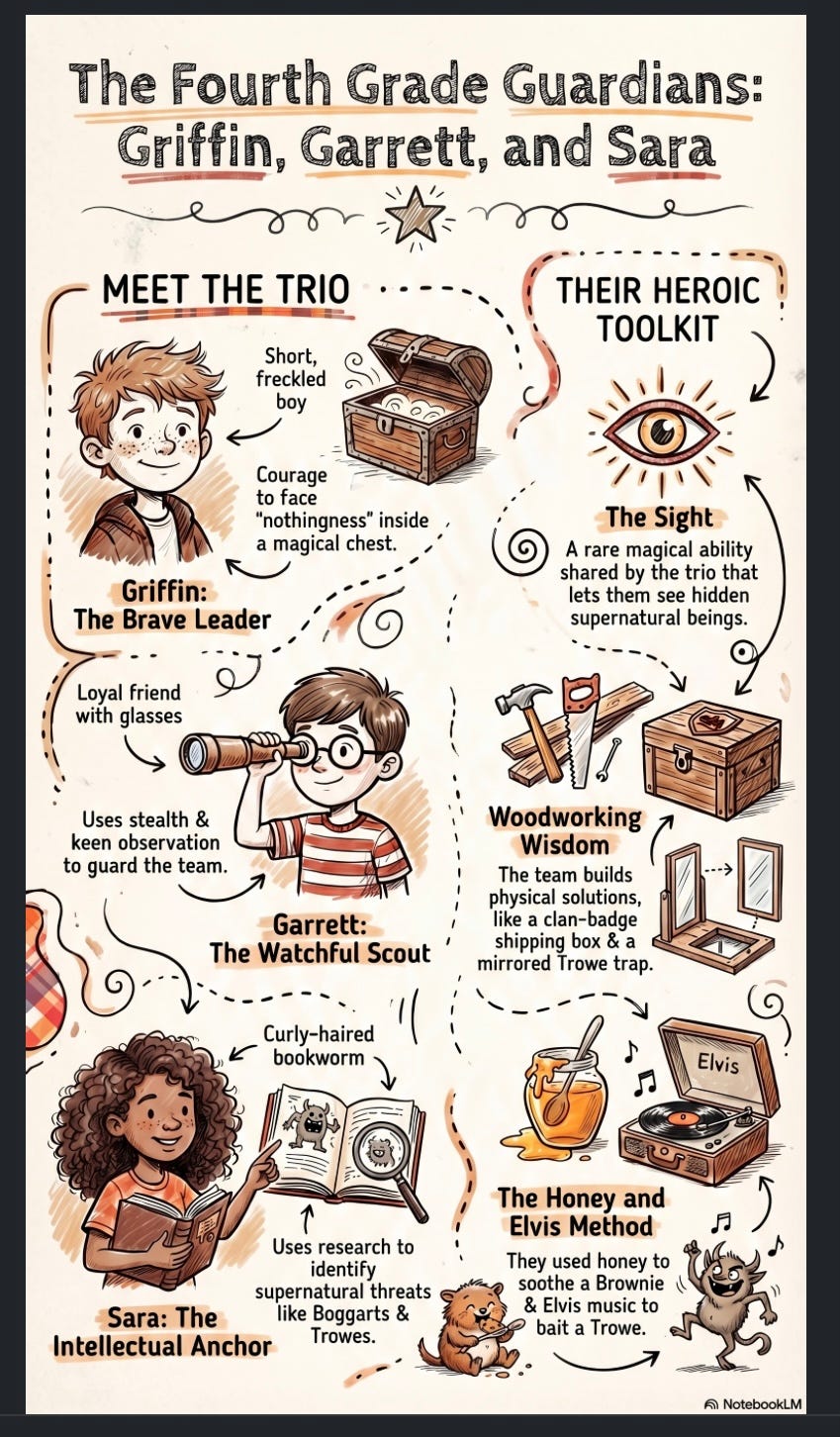 The Fourth Grade Guardians: Griffin, Garrett, and Sara

MEET THE TRIO

Short, freckled boy

Courage to face "nothingness" inside a magical chest.

Griffin: The Brave Leader

Loyal friend with glasses

Uses stealth & keen observation to guard the team.

Garrett: The Watchful Scout

Curly-haired bookworm

Uses research to identify supernatural threats like Boggarts & Trowes.

Sara: The Intellectual Anchor

THEIR HEROIC TOOLKIT

The Sight

A rare magical ability shared by the trio that lets them see hidden supernatural beings.

Woodworking Wisdom

The team builds physical solutions, like a clan-badge shipping box & a mirrored Trowe trap.

Elvis

The Honey and Elvis Method

They used honey to soothe a Brownie & Elvis music to bait a Trowe.

NotebookLM