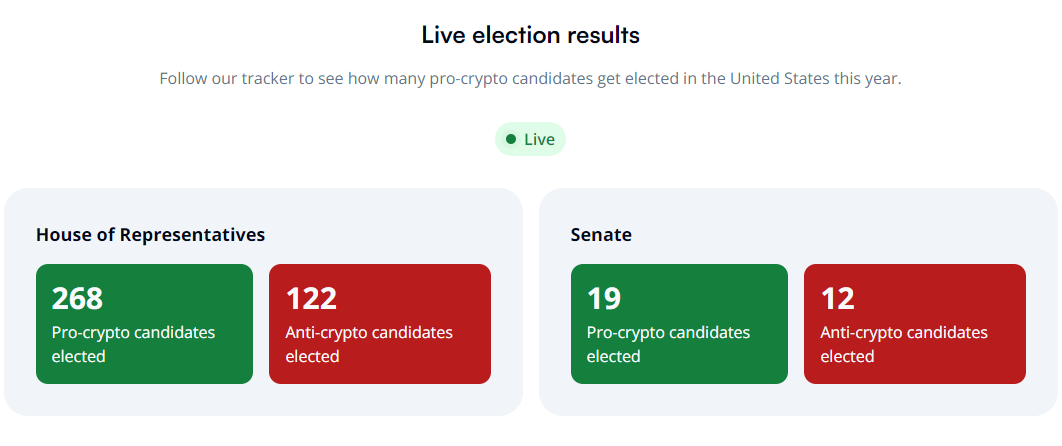 Live election results

Follow our tracker to see how many pro-crypto candidates get elected in the United States this year.

Live

House of Representatives

268
Pro-crypto candidates elected

122
Anti-crypto candidates elected

Senate

19
Pro-crypto candidates elected

12
Anti-crypto candidates elected